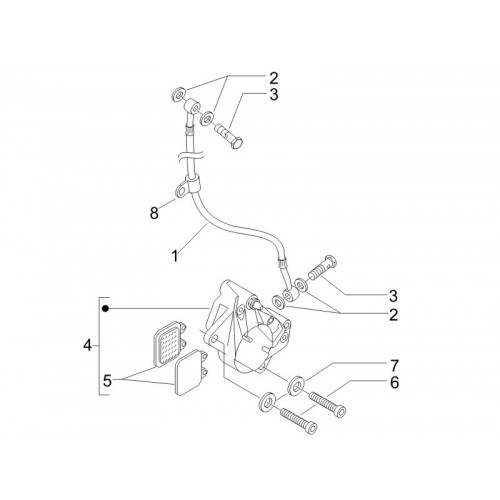 2
3
8
1
3
2
4
5
7
6